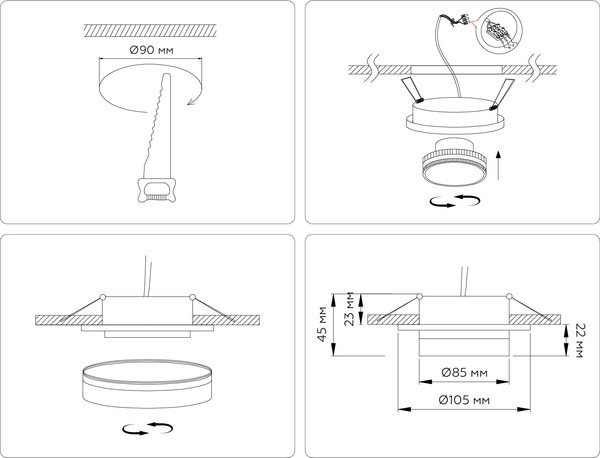 Ø90 мм

45 мм

23 мм

22 мм

Ø85 мм

Ø105 мм