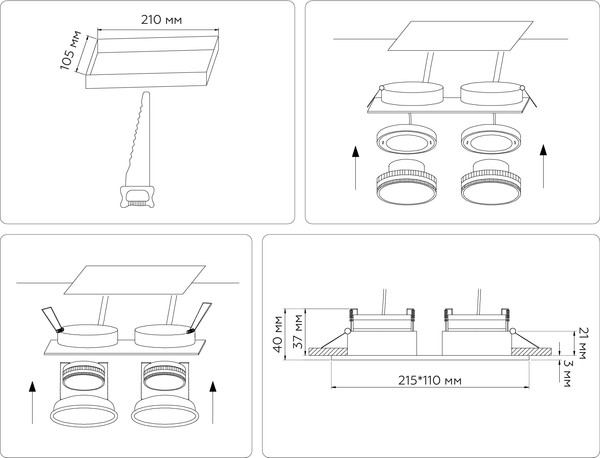 210 мм
105 мм

40 мм
37 мм
21 мм
3 мм
215*110 мм