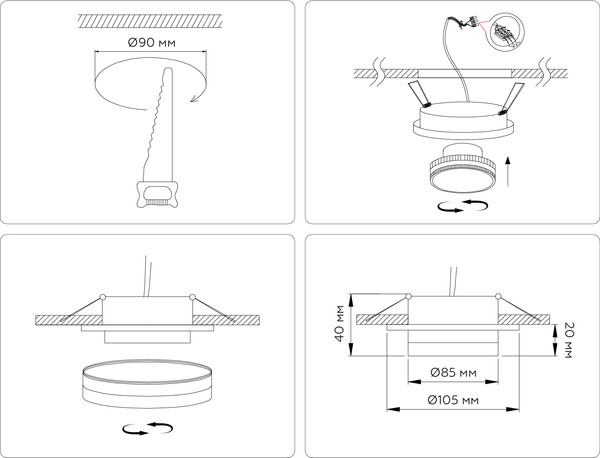 Ø90 мм

40 мм

20 мм

Ø85 мм

Ø105 мм