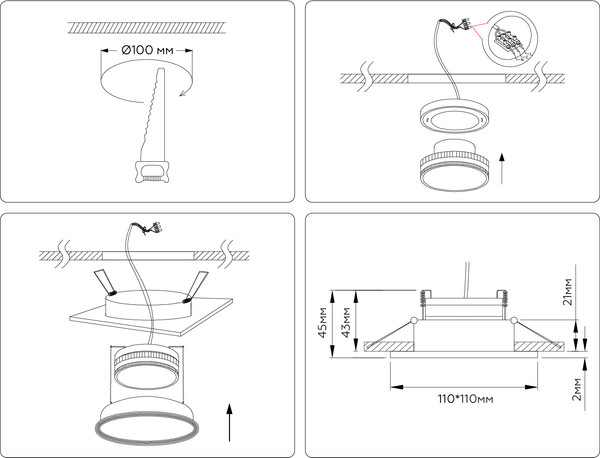 Ø100 мм

45мм
43мм
21мм
2мм
110*110мм