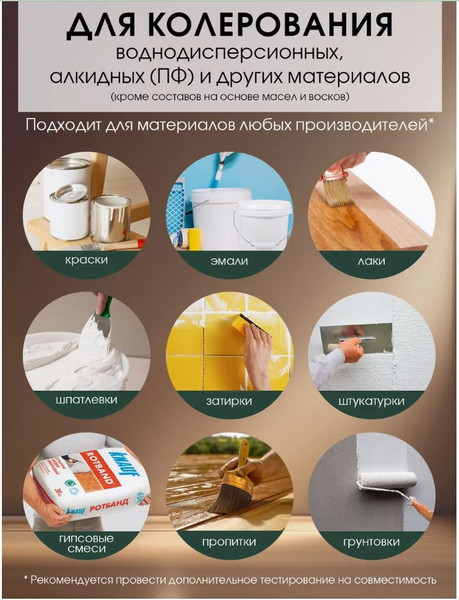 ДЛЯ КОЛЕРОВАНИЯ
воднодисперсионных, алкидных (ПФ) и других материалов
(кроме составов на основе масел и восков)

Подходит для материалов любых производителей*

краски

эмали

лаки

шпатлевки

затирки

штукатурки

KNAUF
ROTBAND
KNAUF РОТБАНД

гипсовые смеси

пропитки

грунтовки

* Рекомендуется провести дополнительное тестирование на совместимость