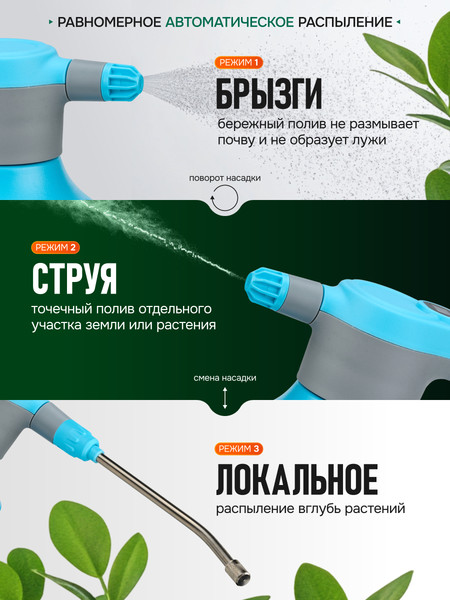 РАВНОМЕРНОЕ АВТОМАТИЧЕСКОЕ РАСПЫЛЕНИЕ

РЕЖИМ 1

БРЫЗГИ

бережный полив не размывает почву и не образует лужи

поворот насадки

РЕЖИМ 2

СТРУЯ

точечный полив отдельного участка земли или растения

смена насадки

РЕЖИМ 3

ЛОКАЛЬНОЕ

распыление вглубь растений