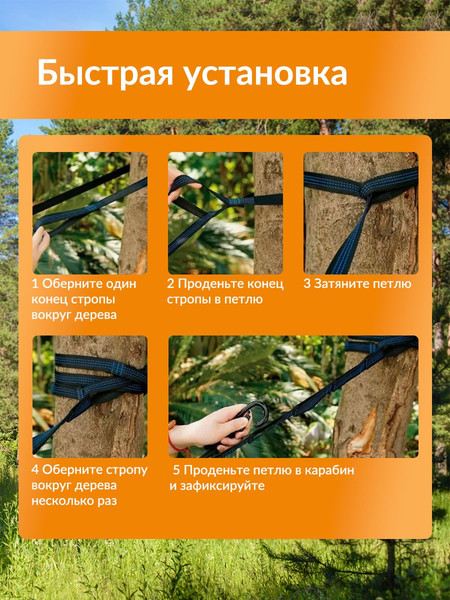 Быстрая установка

1 Оберните один конец стропы вокруг дерева

2 Проденьте конец стропы в петлю

3 Затяните петлю

4 Оберните стропу вокруг дерева несколько раз

5 Проденьте петлю в карабин и зафиксируйте