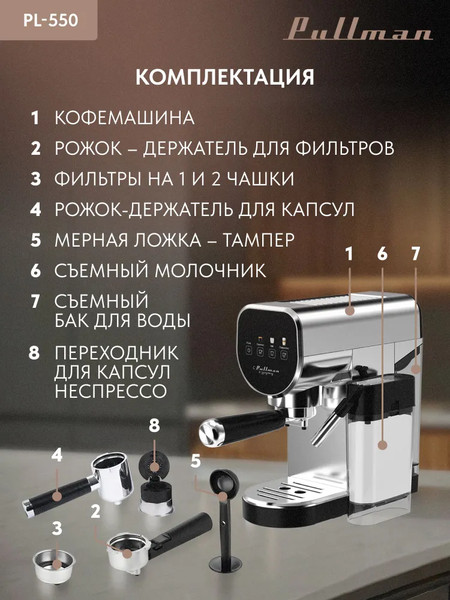 PL-550

Pullman

КОМПЛЕКТАЦИЯ

1 КОФЕМАШИНА

2 РОЖОК – ДЕРЖАТЕЛЬ ДЛЯ ФИЛЬТРОВ

3 ФИЛЬТРЫ НА 1 И 2 ЧАШКИ

4 РОЖОК-ДЕРЖАТЕЛЬ ДЛЯ КАПСУЛ

5 МЕРНАЯ ЛОЖКА – ТАМПЕР

6 СЪЕМНЫЙ МОЛОЧНИК

7 СЪЕМНЫЙ БАК ДЛЯ ВОДЫ

8 ПЕРЕХОДНИК ДЛЯ КАПСУЛ НЕСПРЕССО

1 6 7

Pullman

8

4

5

2

3