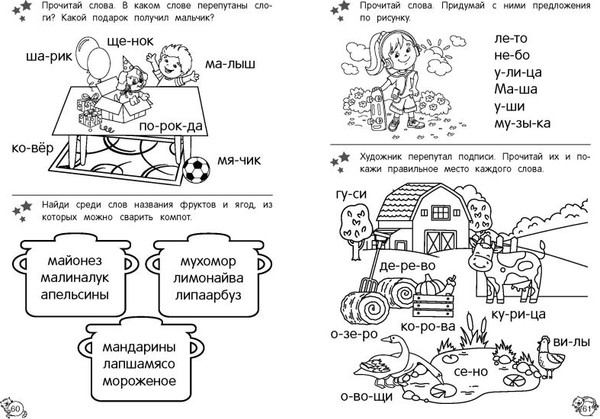 Прочитай слова. В каком слове перепутаны слоги? Какой подарок получил мальчик?

ще-нок
ша-рик
ма-лыш
по-рок-да
ко-вёр
мя-чик

Найди среди слов названия фруктов и ягод, из которых можно сварить компот.

майонез
малиналук
апельсины

мухомор
лимонайва
липаарбуз

мандарины
лапшамясо
мороженое

60

Прочитай слова. Придумай с ними предложения по рисунку.

ле-то
не-бо
у-ли-ца
Ма-ша
у-ши
му-зы-ка

Художник перепутал подписи. Прочитай их и покажи правильное место каждого слова.

гу-си
де-ре-во
ку-ри-ца
ко-ро-ва
о-зе-ро
ви-лы
се-но
о-во-щи

61