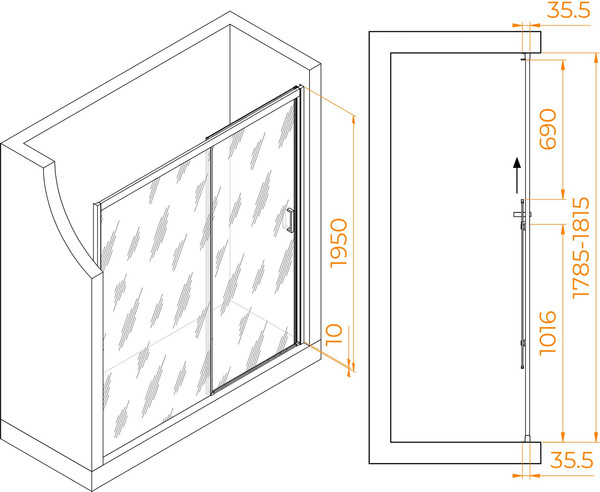 1950
10
35.5
690
1785-1815
1016
35.5