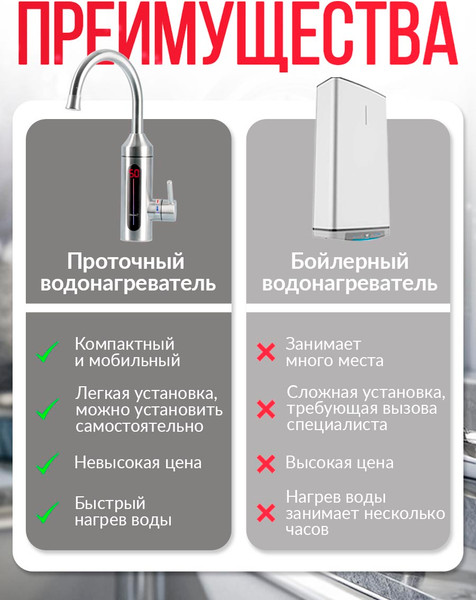 ПРЕИМУЩЕСТВА

60

Проточный водонагреватель

Компактный и мобильный

Легкая установка, можно установить самостоятельно

Невысокая цена

Быстрый нагрев воды

Бойлерный водонагреватель

Занимает много места

Сложная установка, требующая вызова специалиста

Высокая цена

Нагрев воды занимает несколько часов