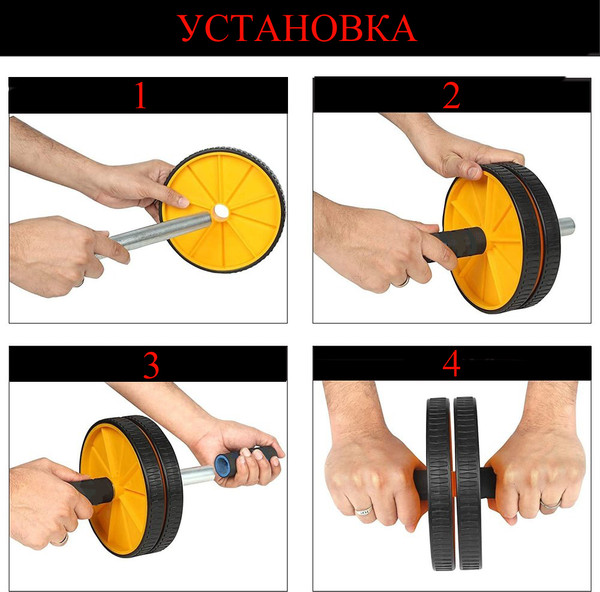 УСТАНОВКА

1

2

3

4