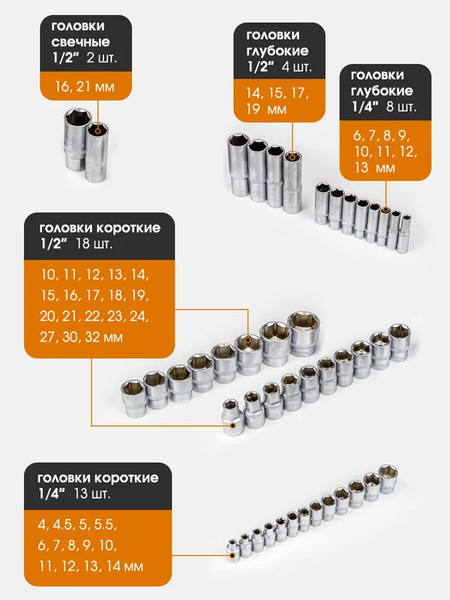 головки свечные 1/2" 2 шт.

16, 21 мм

головки глубокие 1/2" 4 шт.

14, 15, 17, 19 мм

головки глубокие 1/4" 8 шт.

6, 7, 8, 9, 10, 11, 12, 13 мм

головки короткие 1/2" 18 шт.

10, 11, 12, 13, 14, 15, 16, 17, 18, 19, 20, 21, 22, 23, 24, 27, 30, 32 мм

головки короткие 1/4" 13 шт.

4, 4.5, 5, 5.5, 6, 7, 8, 9, 10, 11, 12, 13, 14 мм