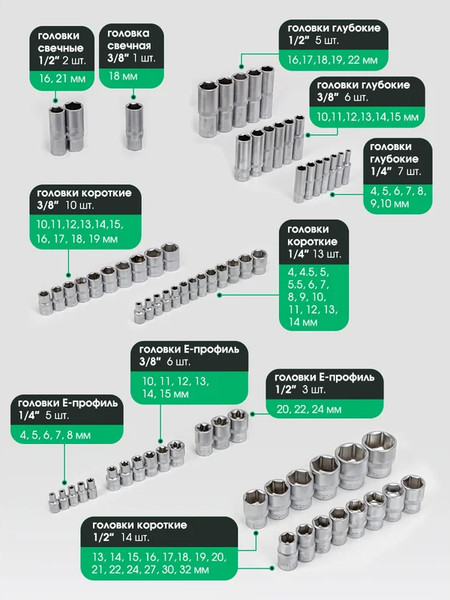 головки свечные 1/2" 2 шт.
16, 21 мм

головка свечная 3/8" 1 шт.
18 мм

головки глубокие 1/2" 5 шт.
16,17,18,19, 22 мм

головки глубокие 3/8" 6 шт.
10,11,12,13,14,15 мм

головки глубокие 1/4" 7 шт.
4, 5, 6, 7, 8, 9,10 мм

головки короткие 3/8" 10 шт.
10,11,12,13,14,15, 16, 17, 18, 19 мм

головки короткие 1/4" 13 шт.
4, 4.5, 5, 5.5, 6, 7, 8, 9, 10, 11, 12, 13, 14 мм

головки Е-профиль 3/8" 6 шт.
10, 11, 12, 13, 14, 15 мм

головки Е-профиль 1/2" 3 шт.
20, 22, 24 мм

головки Е-профиль 1/4" 5 шт.
4, 5, 6, 7, 8 мм

головки короткие 1/2" 14 шт.
13, 14, 15, 16, 17,18, 19, 20, 21, 22, 24, 27, 30, 32 мм