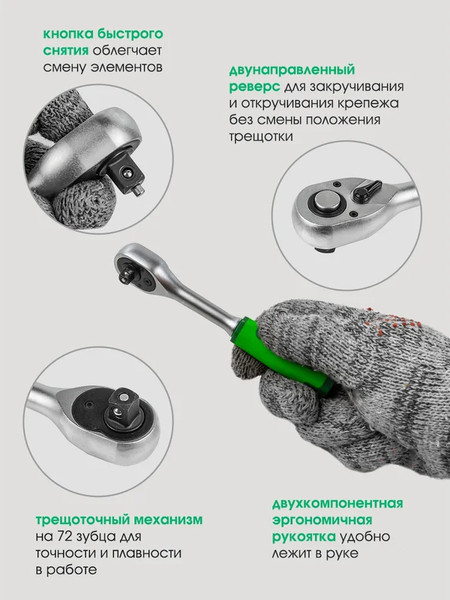 кнопка быстрого снятия облегчает смену элементов

двунаправленный реверс для закручивания и откручивания крепежа без смены положения трещотки

трещоточный механизм на 72 зубца для точности и плавности в работе

двухкомпонентная эргономичная рукоятка удобно лежит в руке