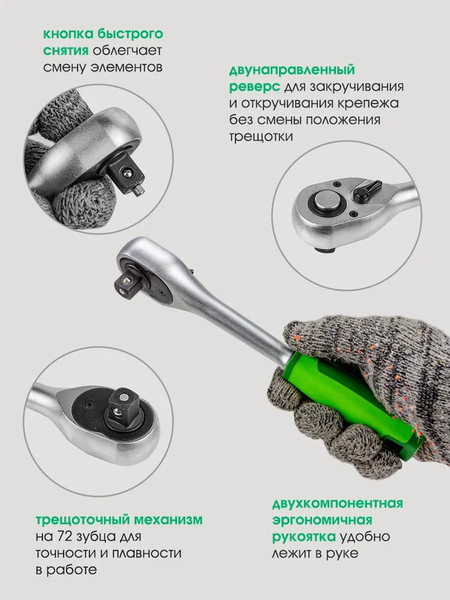 кнопка быстрого снятия облегчает смену элементов

двунаправленный реверс для закручивания и откручивания крепежа без смены положения трещотки

трещоточный механизм на 72 зубца для точности и плавности в работе

двухкомпонентная эргономичная рукоятка удобно лежит в руке