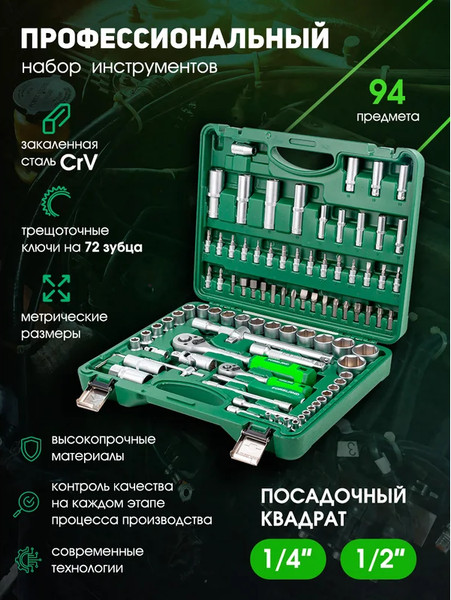 ПРОФЕССИОНАЛЬНЫЙ
набор инструментов

94
предмета

закаленная сталь CrV

трещоточные ключи на 72 зубца

метрические размеры

высокопрочные материалы

контроль качества на каждом этапе процесса производства

современные технологии

ПОСАДОЧНЫЙ КВАДРАТ

1/4"

1/2"