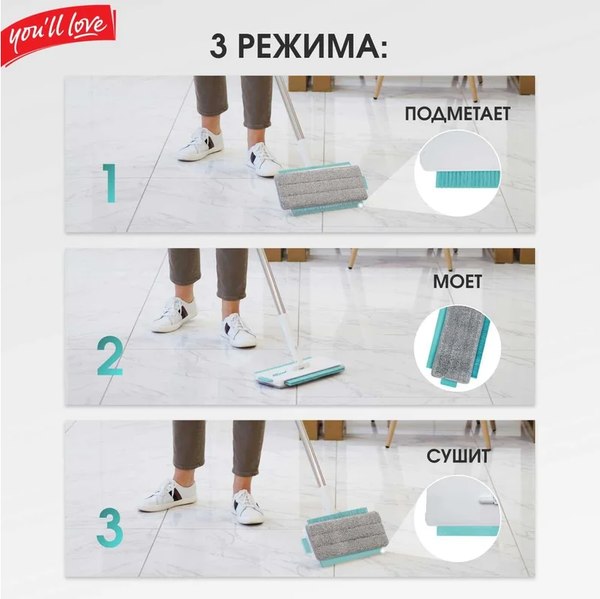 you'll love

3 РЕЖИМА:

1
ПОДМЕТАЕТ

2
МОЕТ

3
СУШИТ