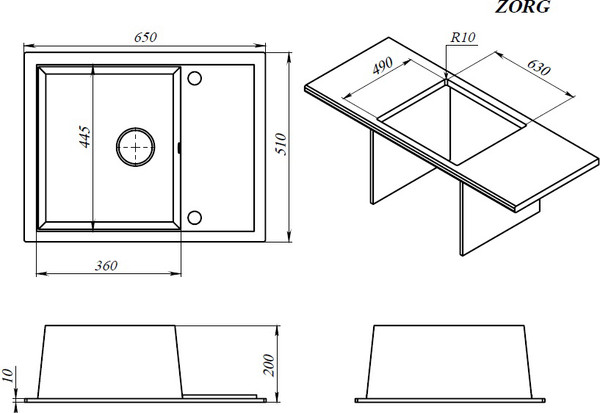 ZORG

650

445

510

360

R10

490

630

10

200