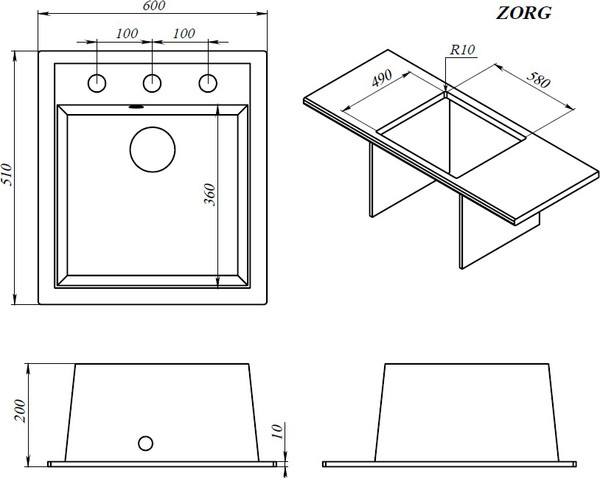 600
ZORG
100
100
R10
490
580
510
360
200
10