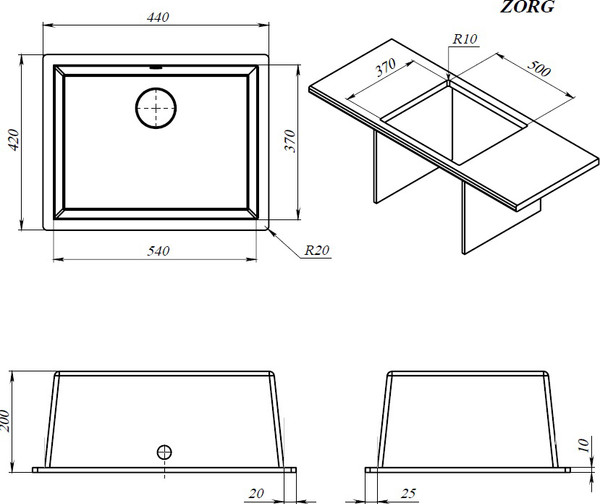 ZORG

440

420

370

540

R20

R10

370

500

200

20

25

10