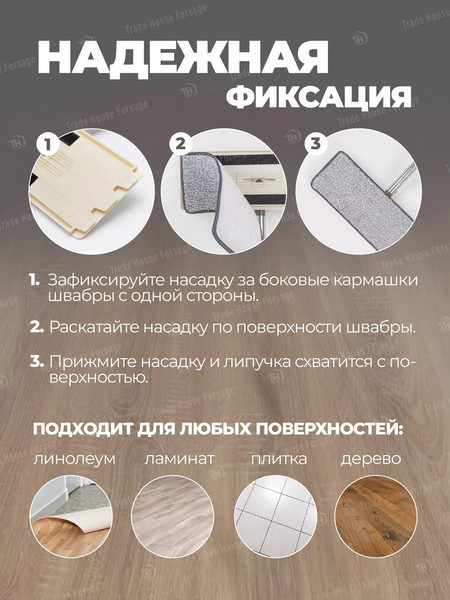 НАДЕЖНАЯ
ФИКСАЦИЯ

1 2 3

1. Зафиксируйте насадку за боковые кармашки швабры с одной стороны.

2. Раскатайте насадку по поверхности швабры.

3. Прижмите насадку и липучка схватится с поверхностью.

ПОДХОДИТ ДЛЯ ЛЮБЫХ ПОВЕРХНОСТЕЙ:

линолеум ламинат плитка дерево

Trade House Forsage