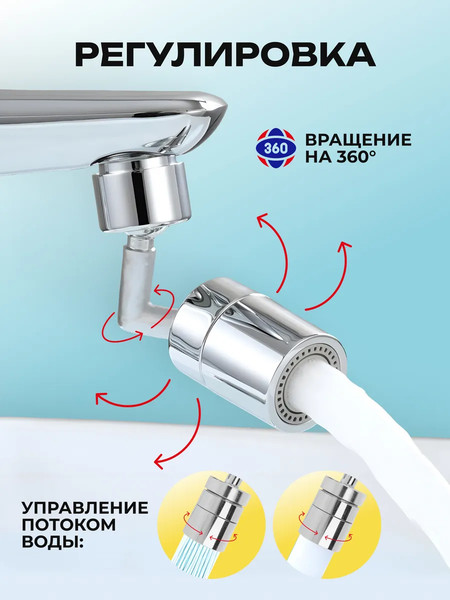 РЕГУЛИРОВКА

360 ВРАЩЕНИЕ НА 360°

УПРАВЛЕНИЕ ПОТОКОМ ВОДЫ: