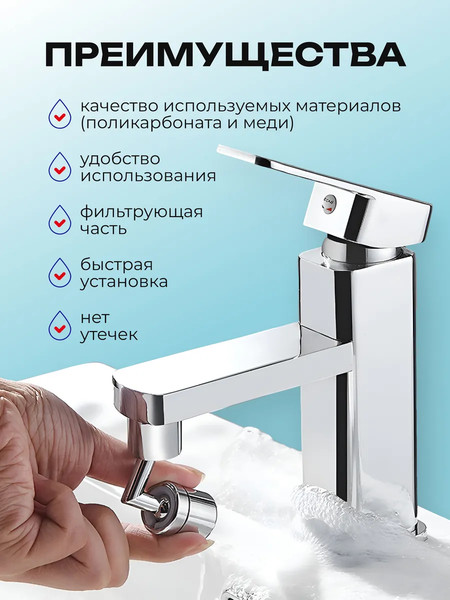 ПРЕИМУЩЕСТВА

качество используемых материалов (поликарбоната и меди)

удобство использования

фильтрующая часть

быстрая установка

нет утечек