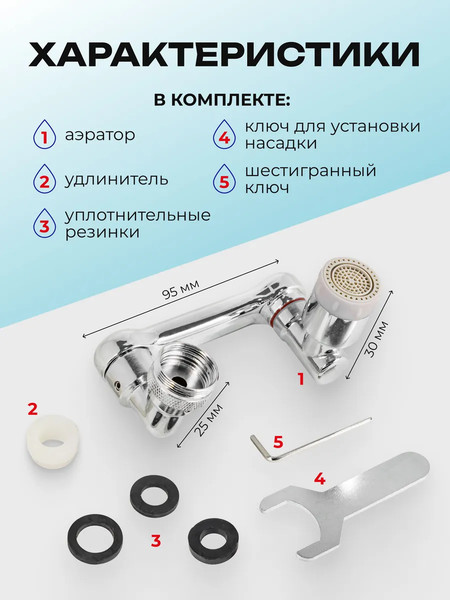 ХАРАКТЕРИСТИКИ

В КОМПЛЕКТЕ:

1 аэратор

2 удлинитель

3 уплотнительные резинки

4 ключ для установки насадки

5 шестигранный ключ

95 мм

30 мм

25 мм

1

2

5

4

3