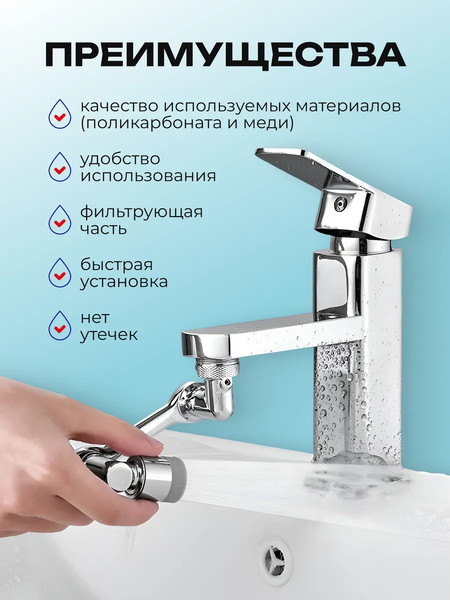 ПРЕИМУЩЕСТВА

качество используемых материалов (поликарбоната и меди)

удобство использования

фильтрующая часть

быстрая установка

нет утечек