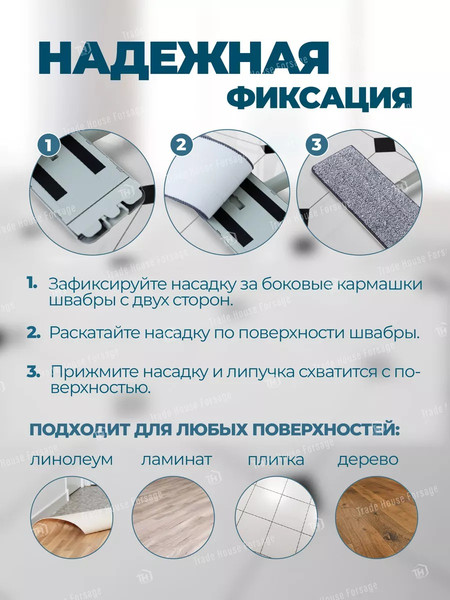 НАДЕЖНАЯ
ФИКСАЦИЯ

1

2

3

1. Зафиксируйте насадку за боковые кармашки швабры с двух сторон.

2. Раскатайте насадку по поверхности швабры.

3. Прижмите насадку и липучка схватится с поверхностью.

ПОДХОДИТ ДЛЯ ЛЮБЫХ ПОВЕРХНОСТЕЙ:

линолеум ламинат плитка дерево

Trade House Forsage