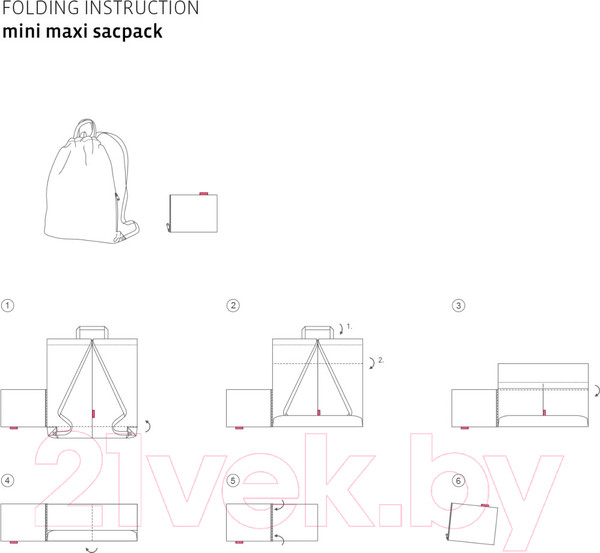 FOLDING INSTRUCTION
mini maxi sacpack

①

②

1.

2.

③

④

⑤

⑥

21vek.by