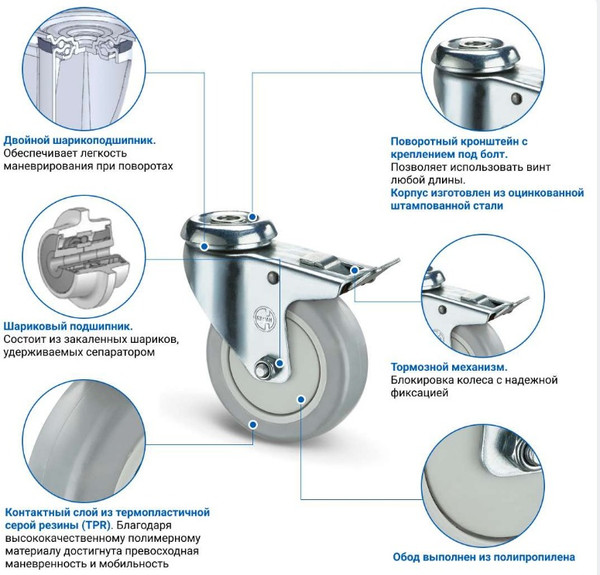 Двойной шарикоподшипник.
Обеспечивает легкость маневрирования при поворотах

Шариковый подшипник.
Состоит из закаленных шариков, удерживаемых сепаратором

Контактный слой из термопластичной серой резины (TPR). Благодаря высококачественному полимерному материалу достигнута превосходная маневренность и мобильность

Поворотный кронштейн с креплением под болт.
Позволяет использовать винт любой длины.
Корпус изготовлен из оцинкованной штампованной стали

Тормозной механизм.
Блокировка колеса с надежной фиксацией

Обод выполнен из полипропилена