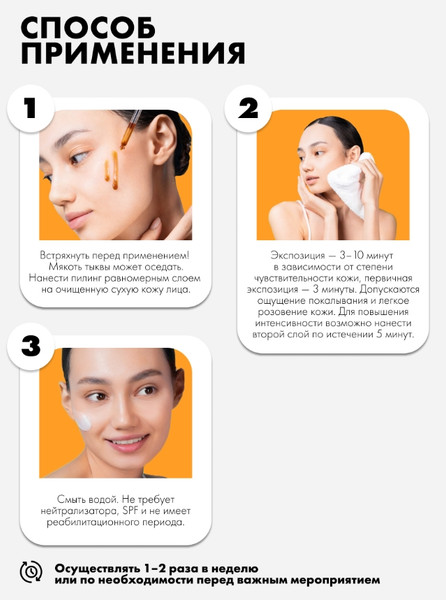 СПОСОБ ПРИМЕНЕНИЯ

1

Встряхнуть перед применением! Мякоть тыквы может оседать. Нанести пилинг равномерным слоем на очищенную сухую кожу лица.

2

Экспозиция — 3–10 минут в зависимости от степени чувствительности кожи, первичная экспозиция — 3 минуты. Допускаются ощущение покалывания и легкое розовение кожи. Для повышения интенсивности возможно нанести второй слой по истечении 5 минут.

3

Смыть водой. Не требует нейтрализатора, SPF и не имеет реабилитационного периода.

Осуществлять 1–2 раза в неделю или по необходимости перед важным мероприятием