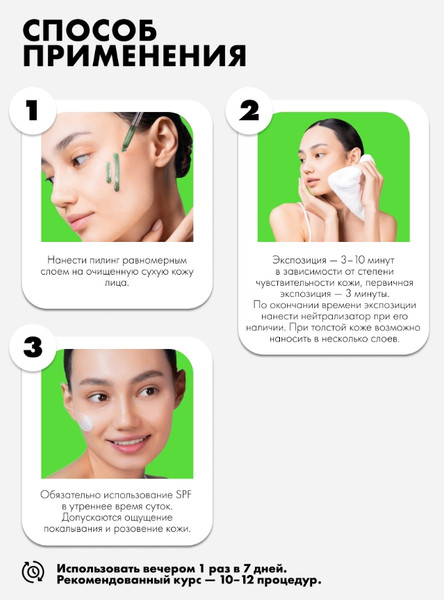 СПОСОБ ПРИМЕНЕНИЯ

1

Нанести пилинг равномерным слоем на очищенную сухую кожу лица.

2

Экспозиция — 3–10 минут в зависимости от степени чувствительности кожи, первичная экспозиция — 3 минуты. По окончании времени экспозиции нанести нейтрализатор при его наличии. При толстой коже возможно наносить в несколько слоев.

3

Обязательно использование SPF в утреннее время суток. Допускаются ощущение покалывания и розовение кожи.

Использовать вечером 1 раз в 7 дней.
Рекомендованный курс — 10–12 процедур.