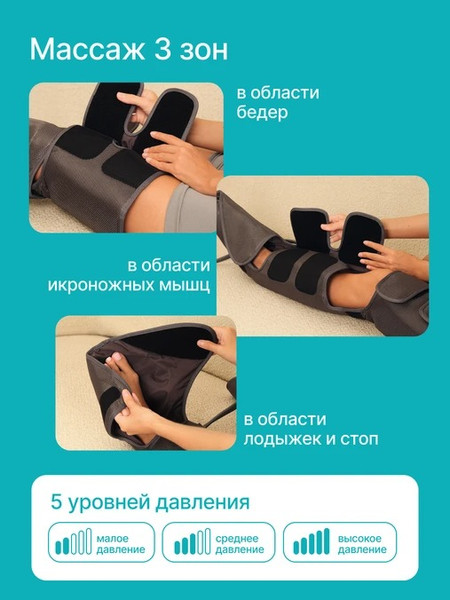 Массаж 3 зон

в области бедер

в области икроножных мышц

в области лодыжек и стоп

5 уровней давления

малое давление

среднее давление

высокое давление