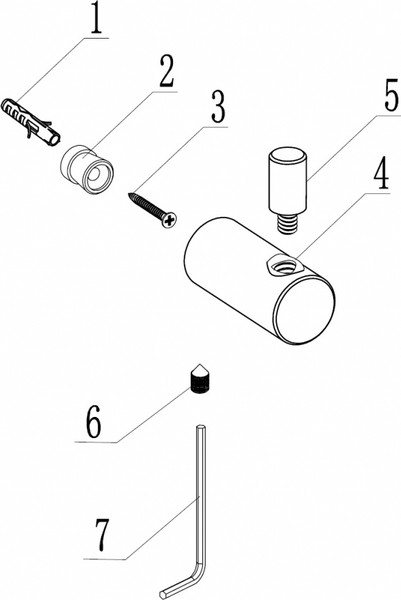 1
2
3
5
4
6
7