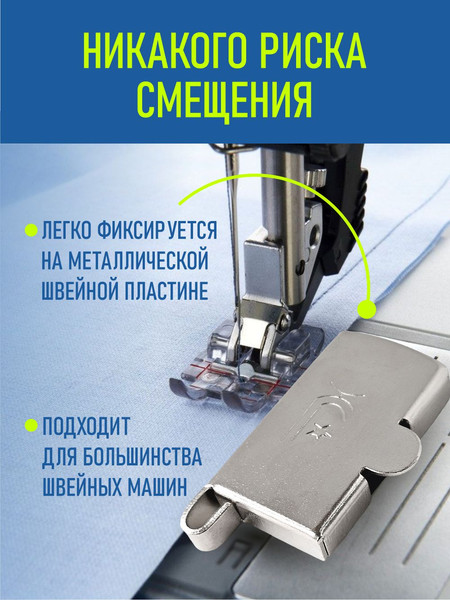 НИКАКОГО РИСКА СМЕЩЕНИЯ

ЛЕГКО ФИКСИРУЕТСЯ НА МЕТАЛЛИЧЕСКОЙ ШВЕЙНОЙ ПЛАСТИНЕ

ПОДХОДИТ ДЛЯ БОЛЬШИНСТВА ШВЕЙНЫХ МАШИН