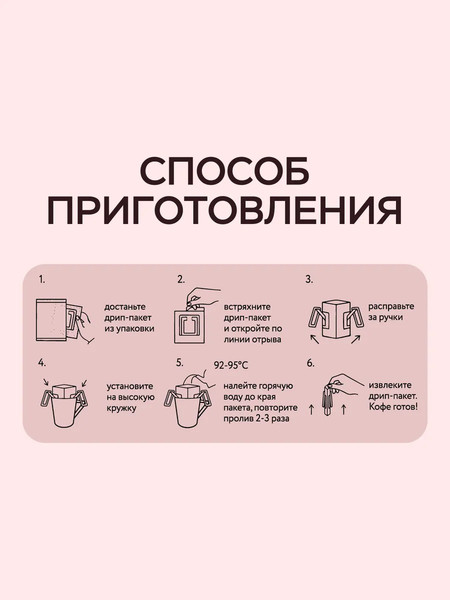 СПОСОБ ПРИГОТОВЛЕНИЯ

1.

достаньте дрип-пакет из упаковки

2.

встряхните дрип-пакет и откройте по линии отрыва

3.

расправьте за ручки

4.

установите на высокую кружку

5.

92-95°C

налейте горячую воду до края пакета, повторите пролив 2-3 раза

6.

извлеките дрип-пакет. Кофе готов!