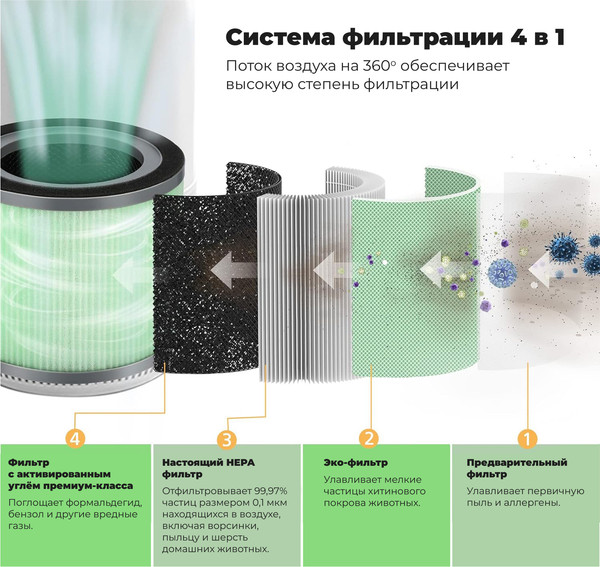 Система фильтрации 4 в 1

Поток воздуха на 360° обеспечивает высокую степень фильтрации

4

Фильтр с активированным углём премиум-класса

Поглощает формальдегид, бензол и другие вредные газы.

3

Настоящий HEPA фильтр

Отфильтровывает 99,97% частиц размером 0,1 мкм находящихся в воздухе, включая ворсинки, пыльцу и шерсть домашних животных.

2

Эко-фильтр

Улавливает мелкие частицы хитинового покрова животных.

1

Предварительный фильтр

Улавливает первичную пыль и аллергены.