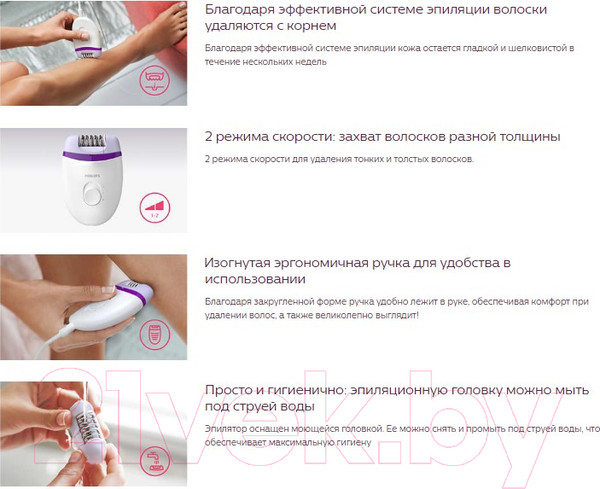 Благодаря эффективной системе эпиляции волоски удаляются с корнем

Благодаря эффективной системе эпиляции кожа остается гладкой и шелковистой в течение нескольких недель

PHILIPS

1-2

2 режима скорости: захват волосков разной толщины

2 режима скорости для удаления тонких и толстых волосков.

Изогнутая эргономичная ручка для удобства в использовании

Благодаря закругленной форме ручка удобно лежит в руке, обеспечивая комфорт при удалении волос, а также великолепно выглядит!

Просто и гигиенично: эпиляционную головку можно мыть под струей воды

Эпилятор оснащен моющейся головкой. Ее можно снять и промыть под струей воды, что обеспечивает максимальную гигиену

21vek.by