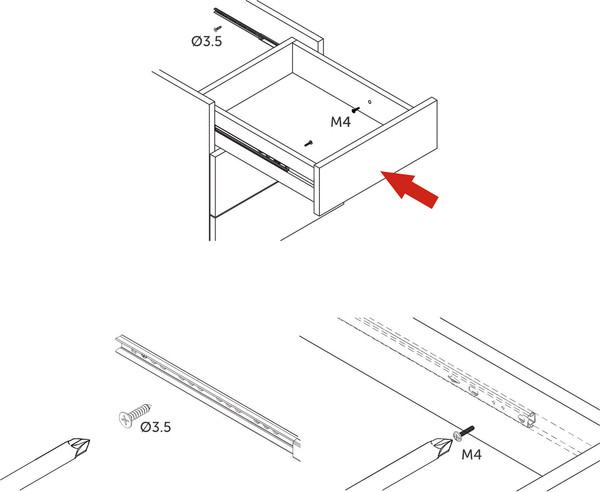 Ø3.5

M4

Ø3.5

M4