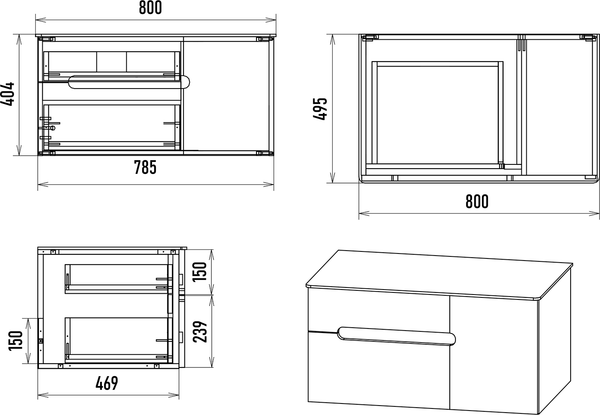 800
404
785
495
800
150
239
150
469