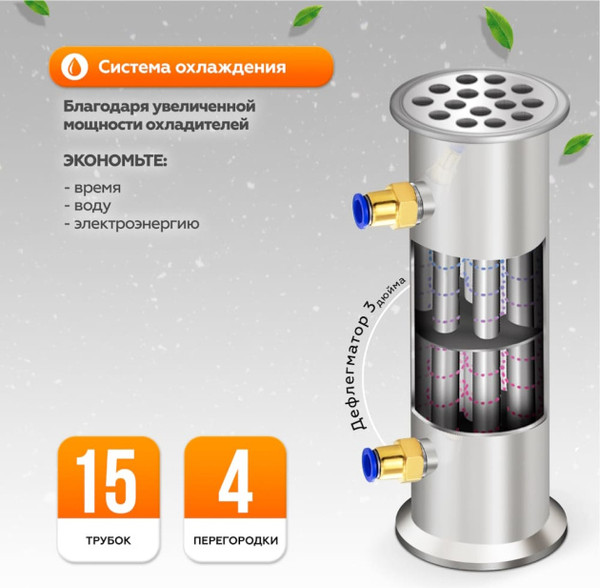 Система охлаждения

Благодаря увеличенной мощности охладителей

ЭКОНОМЬТЕ:

- время
- воду
- электроэнергию

Дефлегматор 3 дюйма

15

ТРУБОК

4

ПЕРЕГОРОДКИ