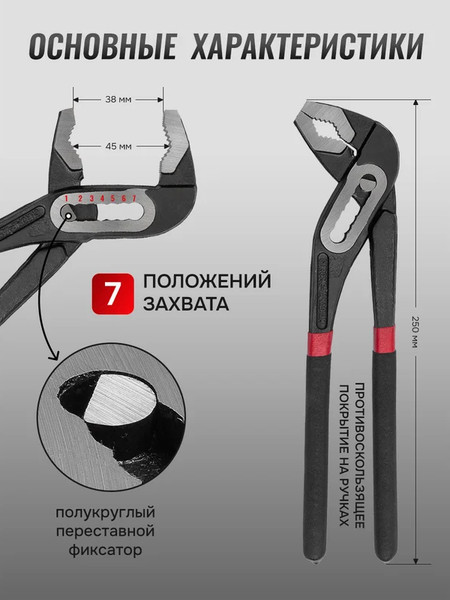 ОСНОВНЫЕ ХАРАКТЕРИСТИКИ

38 мм

45 мм

1 2 3 4 5 6 7

7 ПОЛОЖЕНИЙ ЗАХВАТА

250 мм

ПРОТИВОСКОЛЬЗЯЩЕЕ ПОКРЫТИЕ НА РУЧКАХ

полукруглый переставной фиксатор