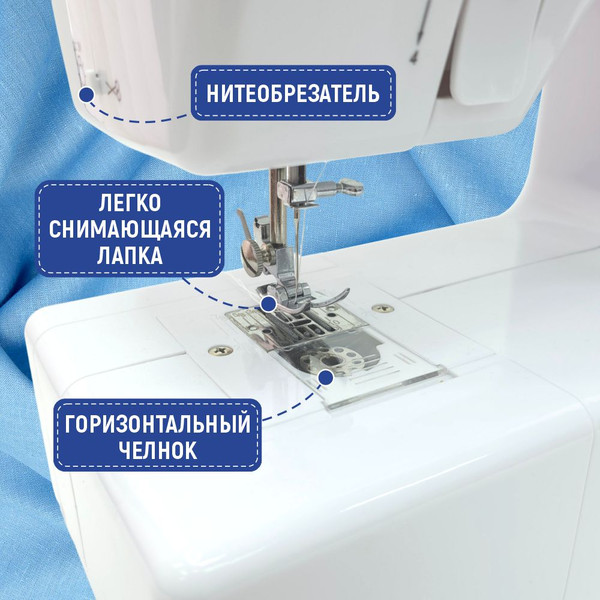 НИТЕОБРЕЗАТЕЛЬ

ЛЕГКО СНИМАЮЩАЯСЯ ЛАПКА

ГОРИЗОНТАЛЬНЫЙ ЧЕЛНОК