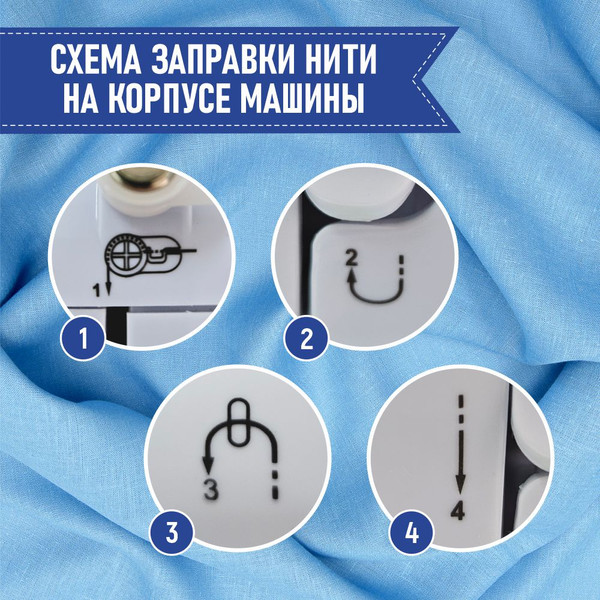 СХЕМА ЗАПРАВКИ НИТИ НА КОРПУСЕ МАШИНЫ

1
1

2
2

3
3

4
4