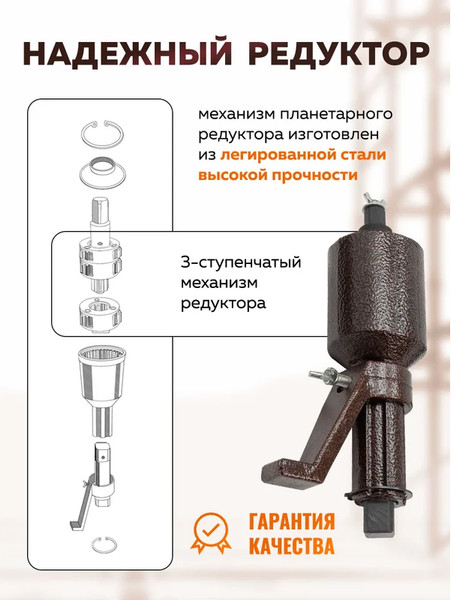 НАДЕЖНЫЙ РЕДУКТОР

механизм планетарного редуктора изготовлен из легированной стали высокой прочности

3-ступенчатый механизм редуктора

ГАРАНТИЯ КАЧЕСТВА