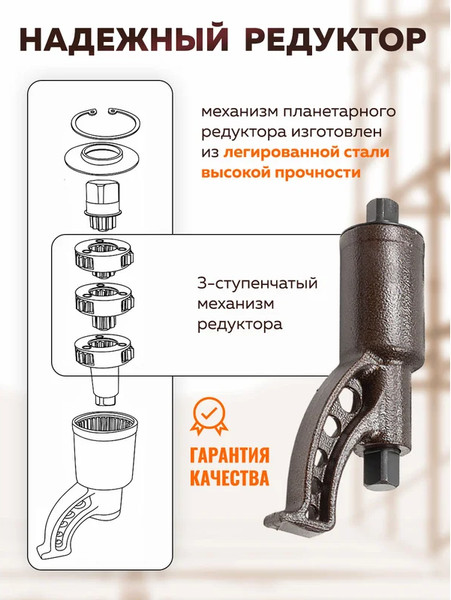 НАДЕЖНЫЙ РЕДУКТОР

механизм планетарного редуктора изготовлен из легированной стали высокой прочности

3-ступенчатый механизм редуктора

ГАРАНТИЯ КАЧЕСТВА