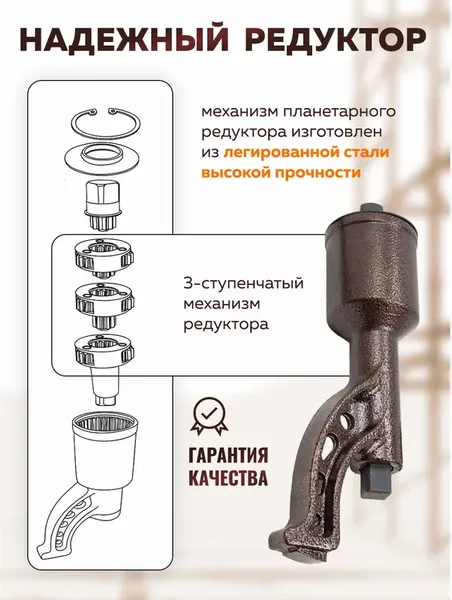 НАДЕЖНЫЙ РЕДУКТОР

механизм планетарного редуктора изготовлен из легированной стали высокой прочности

3-ступенчатый механизм редуктора

ГАРАНТИЯ КАЧЕСТВА