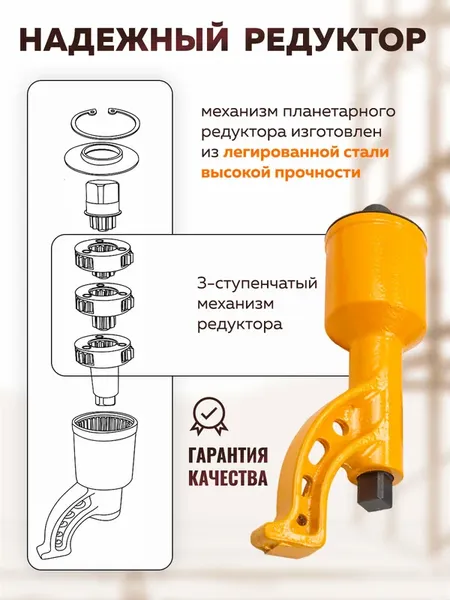 НАДЕЖНЫЙ РЕДУКТОР

механизм планетарного редуктора изготовлен из легированной стали высокой прочности

3-ступенчатый механизм редуктора

ГАРАНТИЯ КАЧЕСТВА