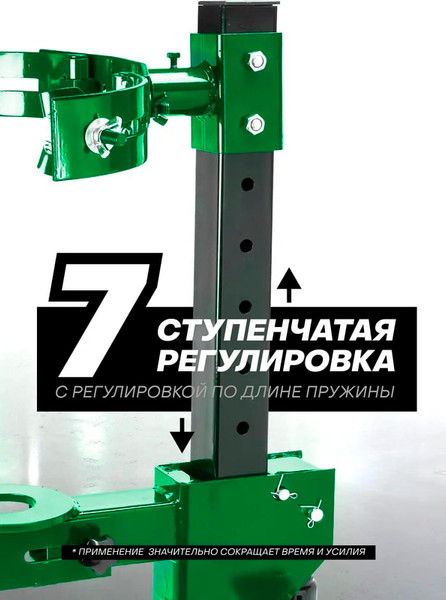 7 СТУПЕНЧАТАЯ РЕГУЛИРОВКА

С РЕГУЛИРОВКОЙ ПО ДЛИНЕ ПРУЖИНЫ

* ПРИМЕНЕНИЕ ЗНАЧИТЕЛЬНО СОКРАЩАЕТ ВРЕМЯ И УСИЛИЯ