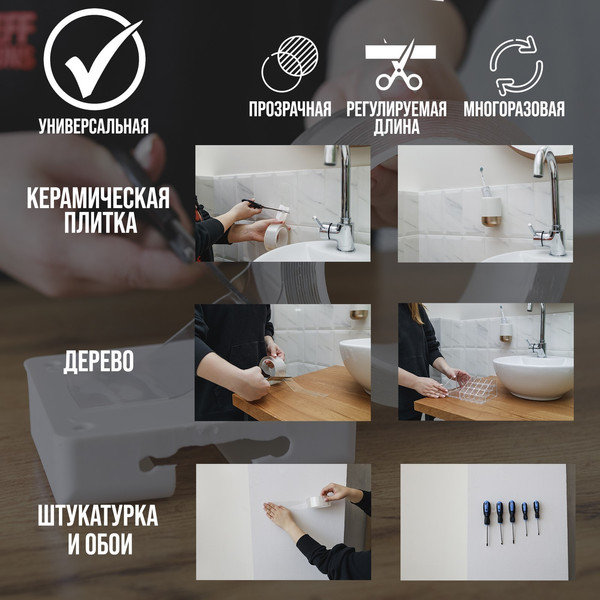 УНИВЕРСАЛЬНАЯ

ПРОЗРАЧНАЯ

РЕГУЛИРУЕМАЯ ДЛИНА

МНОГОРАЗОВАЯ

КЕРАМИЧЕСКАЯ ПЛИТКА

ДЕРЕВО

ШТУКАТУРКА И ОБОИ