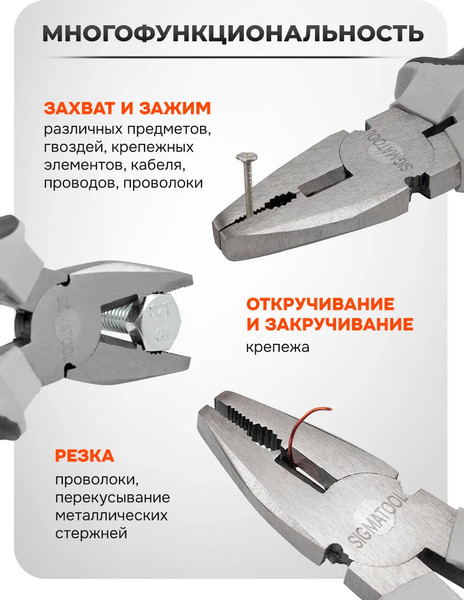 МНОГОФУНКЦИОНАЛЬНОСТЬ

ЗАХВАТ И ЗАЖИМ
различных предметов, гвоздей, крепежных элементов, кабеля, проводов, проволоки

SIGMATOOL

SIGMATOOL

ОТКРУЧИВАНИЕ И ЗАКРУЧИВАНИЕ
крепежа

РЕЗКА
проволоки, перекусывание металлических стержней

SIGMATOOL